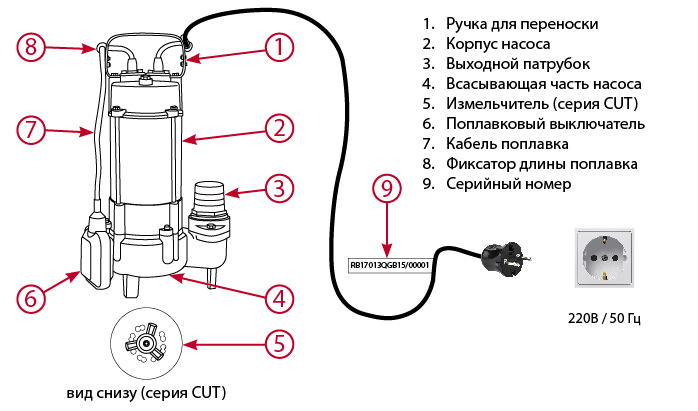 8
1
7
2
3
6
4
5
вид снизу (серия CUT)

1. Ручка для переноски
2. Корпус насоса
3. Выходной патрубок
4. Всасывающая часть насоса
5. Измельчитель (серия CUT)
6. Поплавковый выключатель
7. Кабель поплавка
8. Фиксатор длины поплавка
9. Серийный номер

9
RB17013QGB15/00001

220В / 50 Гц