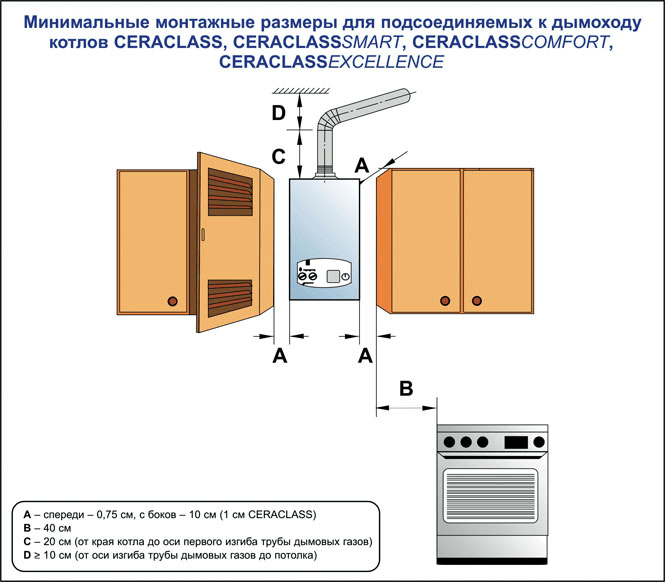 Минимальные монтажные размеры для подсоединяемых к дымоходу котлов CERACLASS, CERACLASSSMART, CERACLASSCOMFORT, CERACLASSEXCELLENCE

D

C

A

A

A

B

A – спереди – 0,75 см, с боков – 10 см (1 см CERACLASS)
B – 40 см
C – 20 см (от края котла до оси первого изгиба трубы дымовых газов)
D ≥ 10 см (от оси изгиба трубы дымовых газов до потолка)