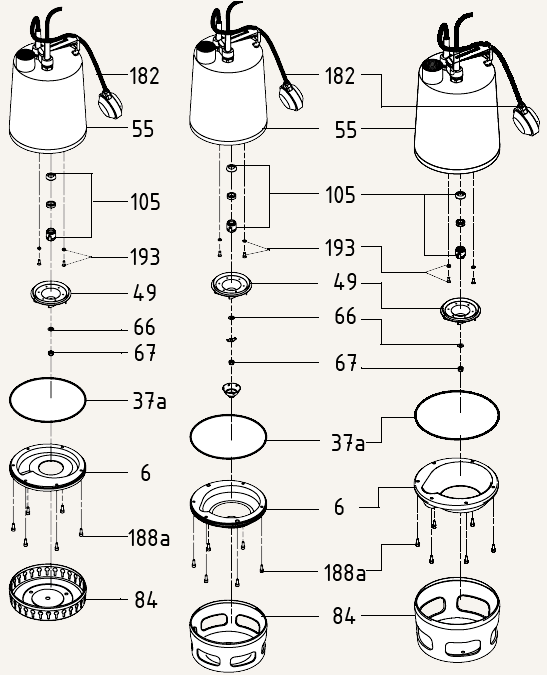 182
55
105
193
49
66
67
37a
6
188a
84

182
55
105
193
49
66
67
37a
6
188a
84