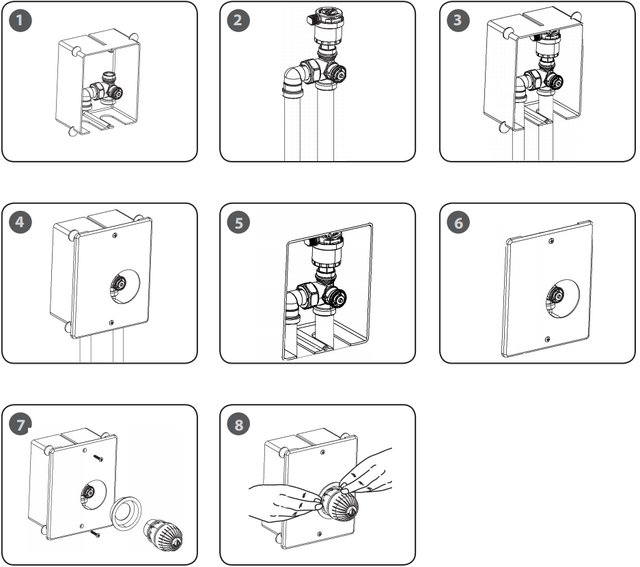 1

2

3

4

5

6

7

8